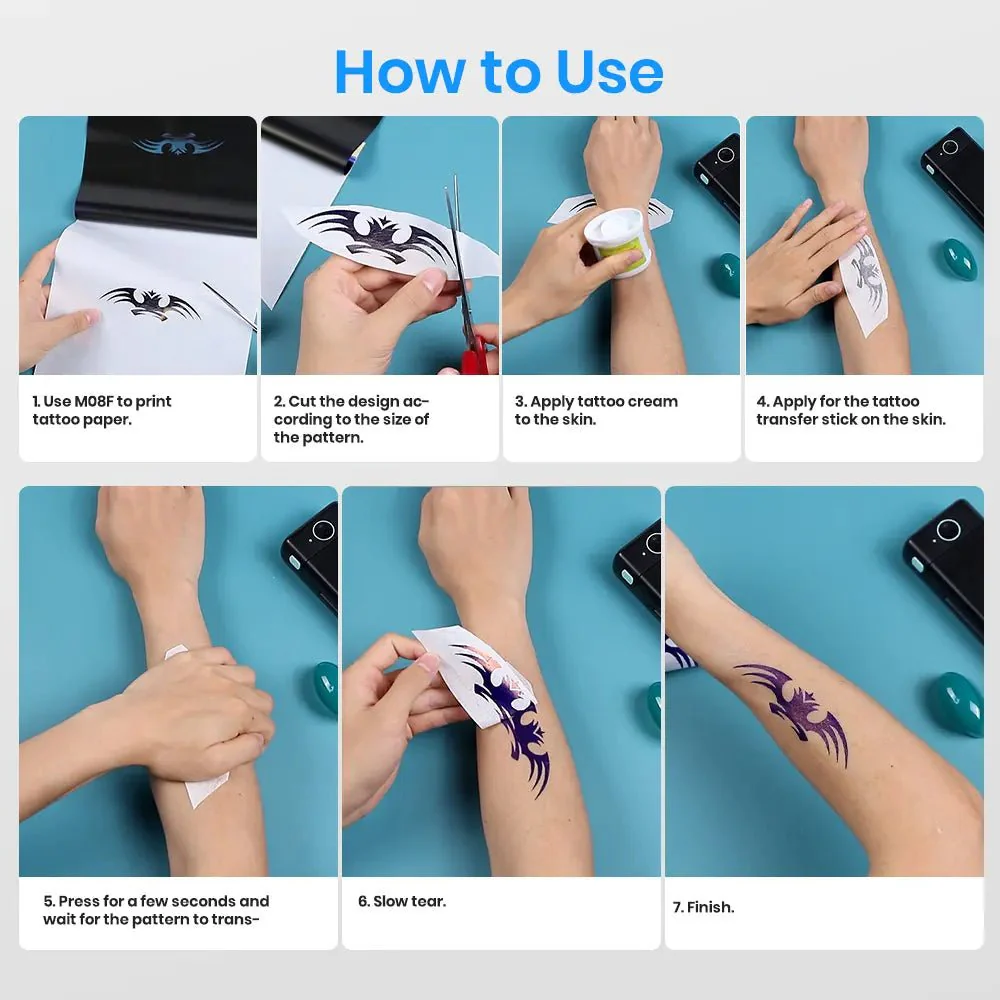 How to Use

1. Use M08F to print tattoo paper.

2. Cut the design according to the size of the pattern.

3. Apply tattoo cream to the skin.

4. Apply for the tattoo transfer stick on the skin.

5. Press for a few seconds and wait for the pattern to trans-

6. Slow tear.

7. Finish.