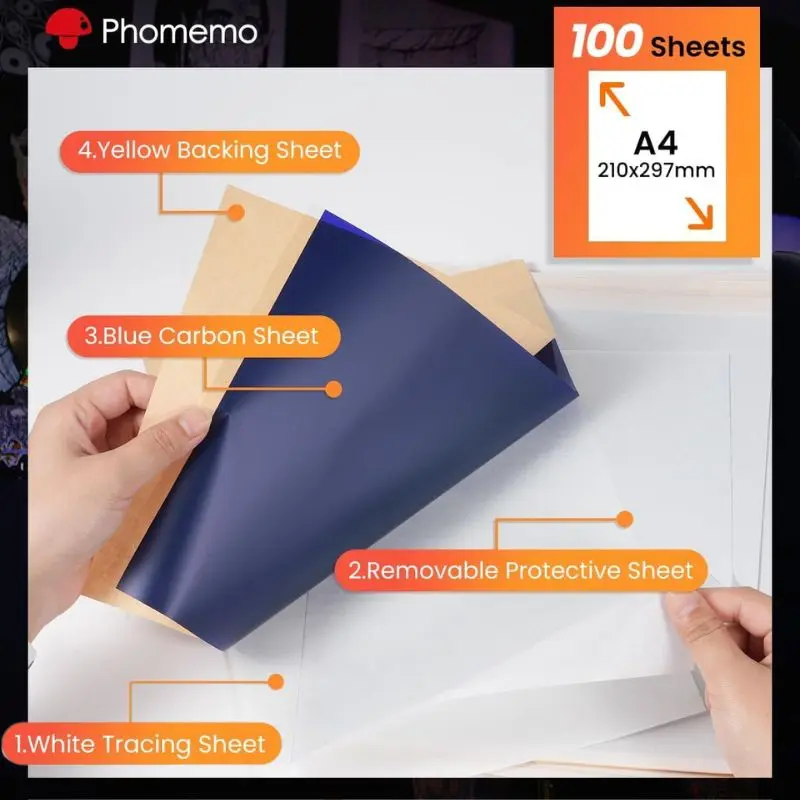 Phomemo

100 Sheets

A4
210x297mm

4.Yellow Backing Sheet

3.Blue Carbon Sheet

2.Removable Protective Sheet

1.White Tracing Sheet